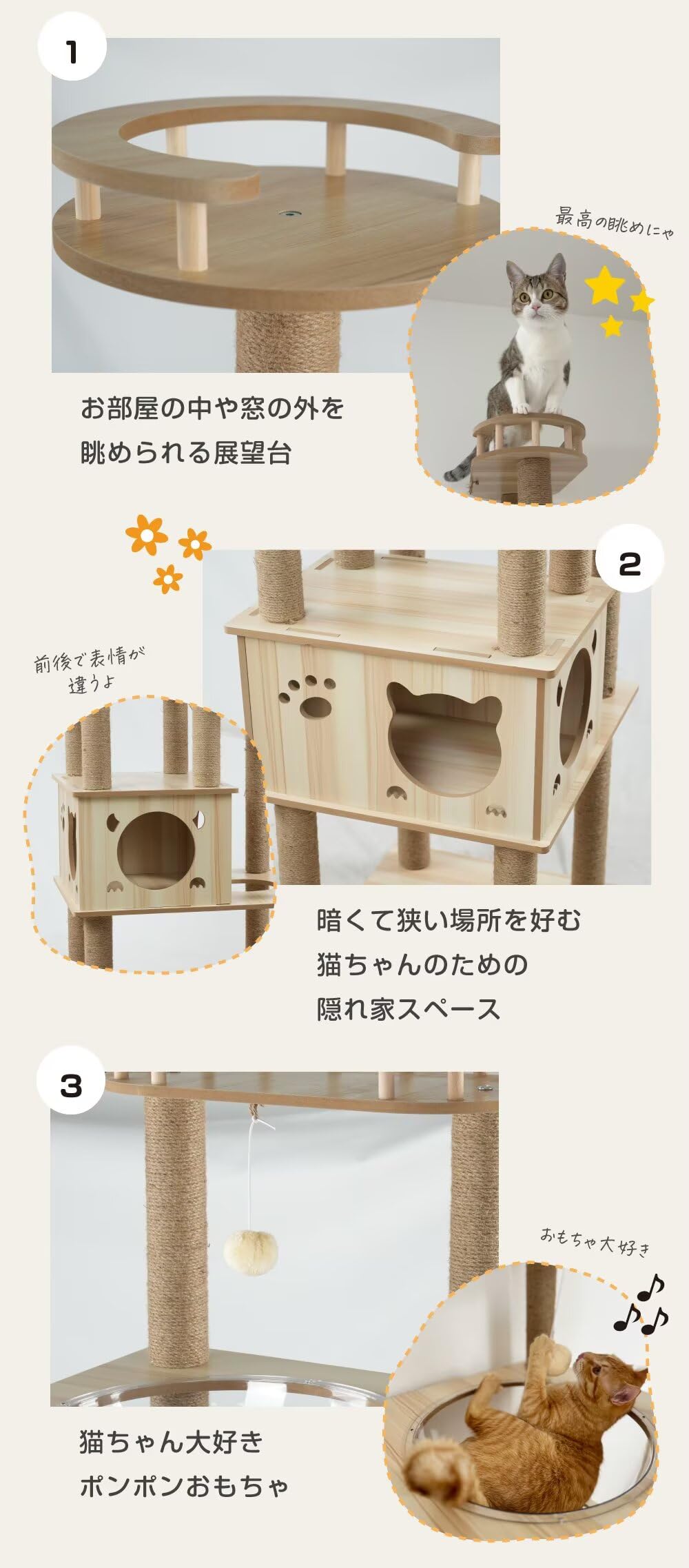 1

最高の眺めにゃ

お部屋の中や窓の外を
眺められる展望台

2

前後で表情が
違うよ

暗くて狭い場所を好む
猫ちゃんのための
隠れ家スペース

3

おもちゃ大好き

猫ちゃん大好き
ポンポンおもちゃ